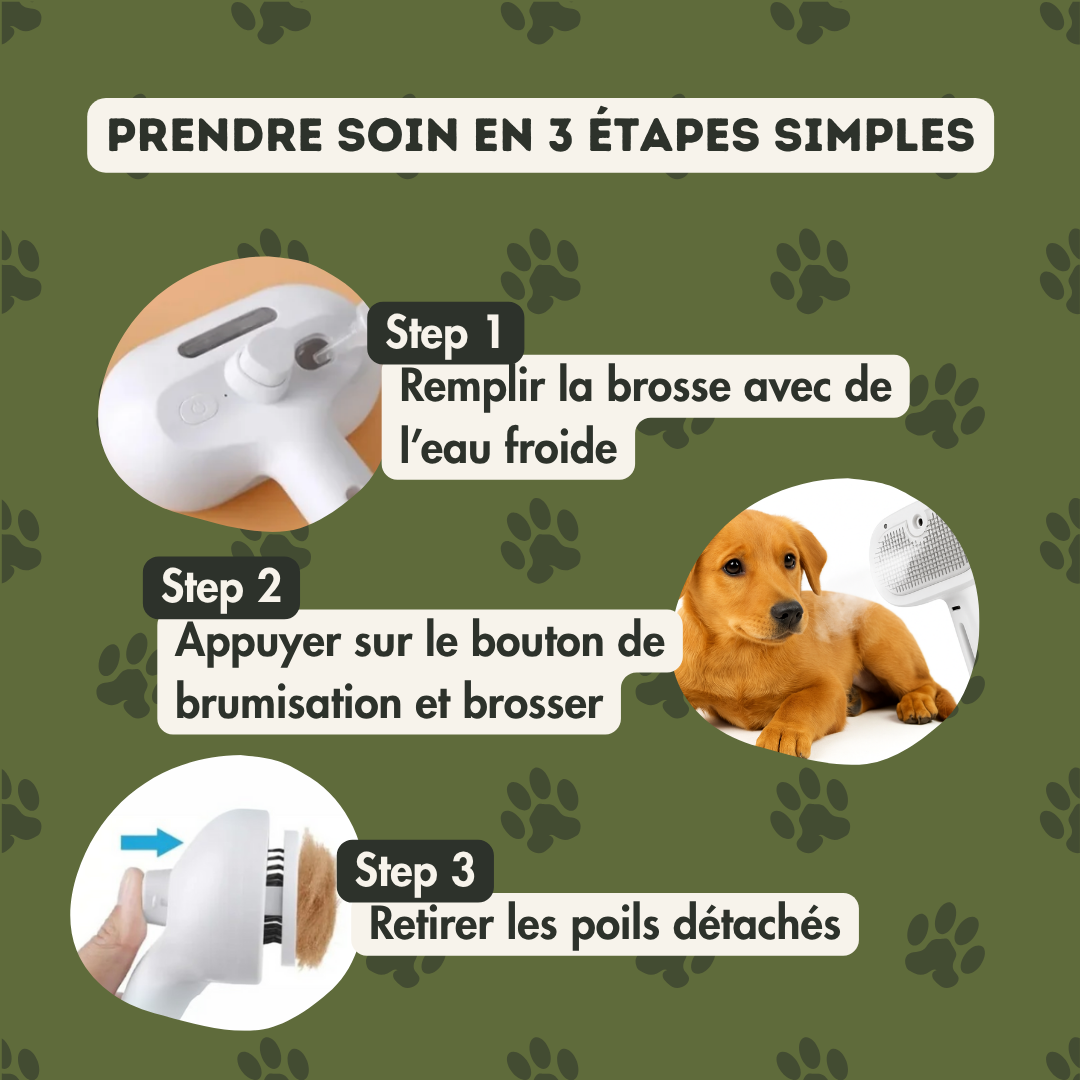 PRENDRE SOIN EN 3 ÉTAPES SIMPLES

Step 1
Remplir la brosse avec de l'eau froide

Step 2
Appuyer sur le bouton de brumisation et brosser

Step 3
Retirer les poils détachés