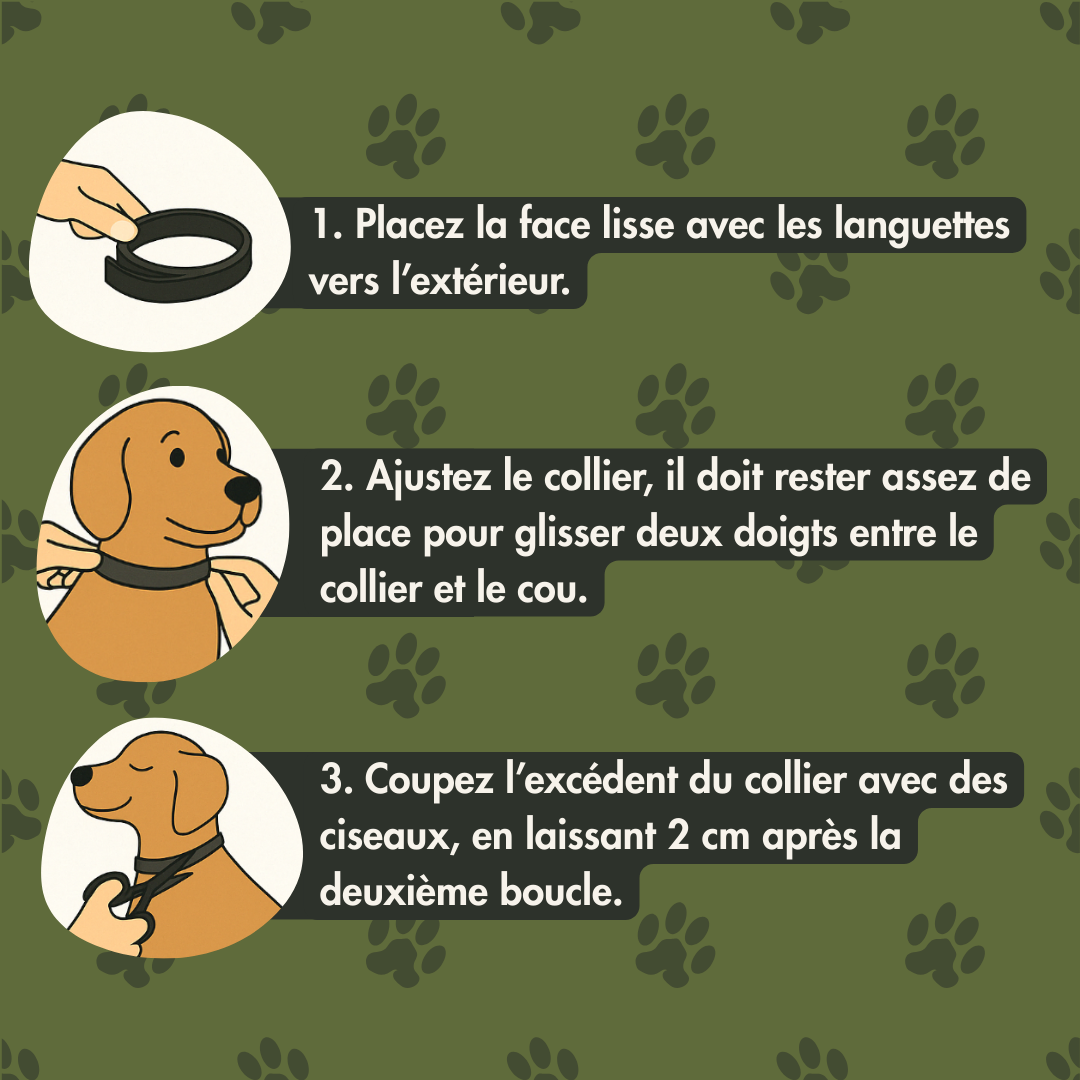 1. Placez la face lisse avec les languettes vers l’extérieur.

2. Ajustez le collier, il doit rester assez de place pour glisser deux doigts entre le collier et le cou.

3. Coupez l’excédent du collier avec des ciseaux, en laissant 2 cm après la deuxième boucle.