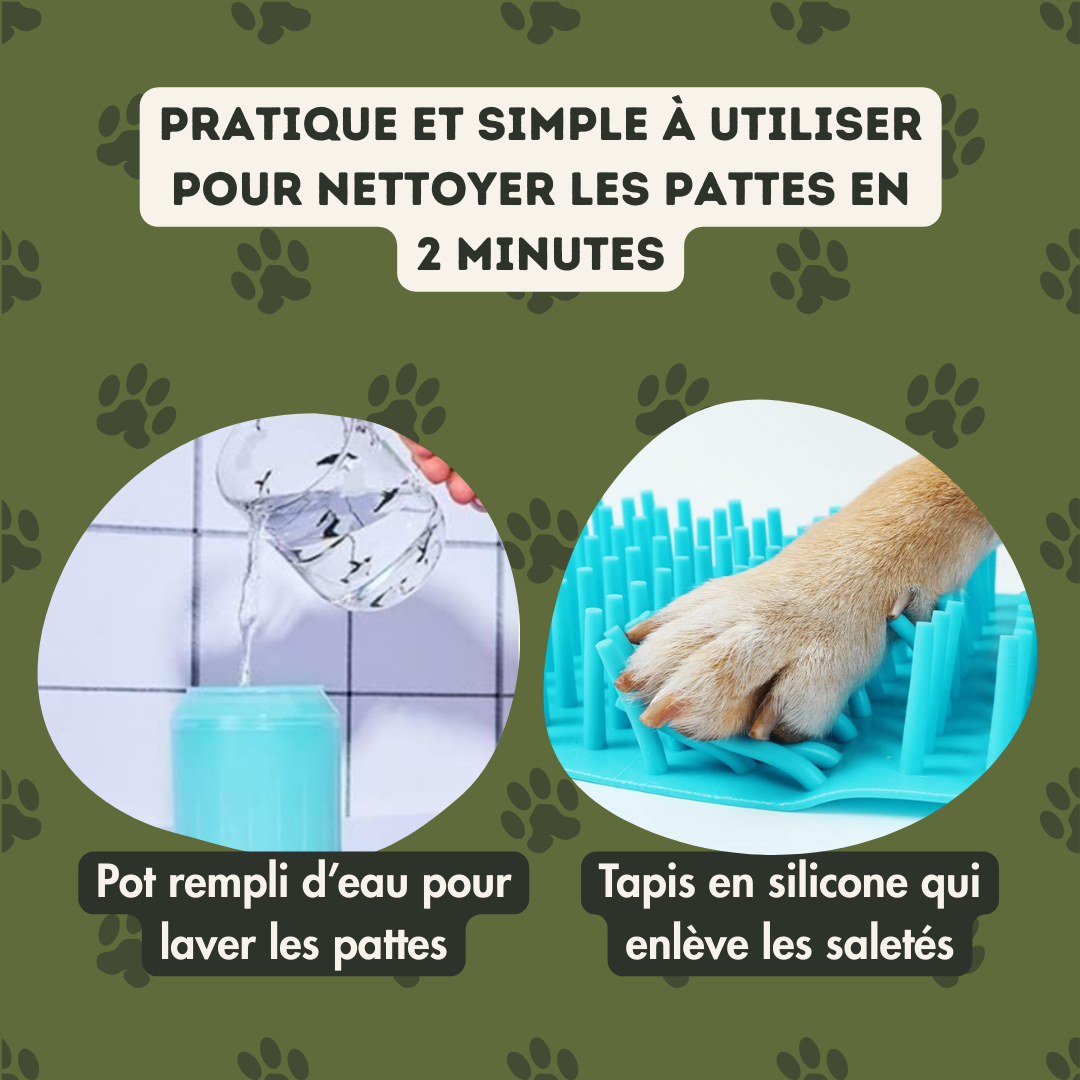 PRATIQUE ET SIMPLE À UTILISER POUR NETTOYER LES PATTES EN 2 MINUTES

Pot rempli d'eau pour laver les pattes

Tapis en silicone qui enlève les saletés